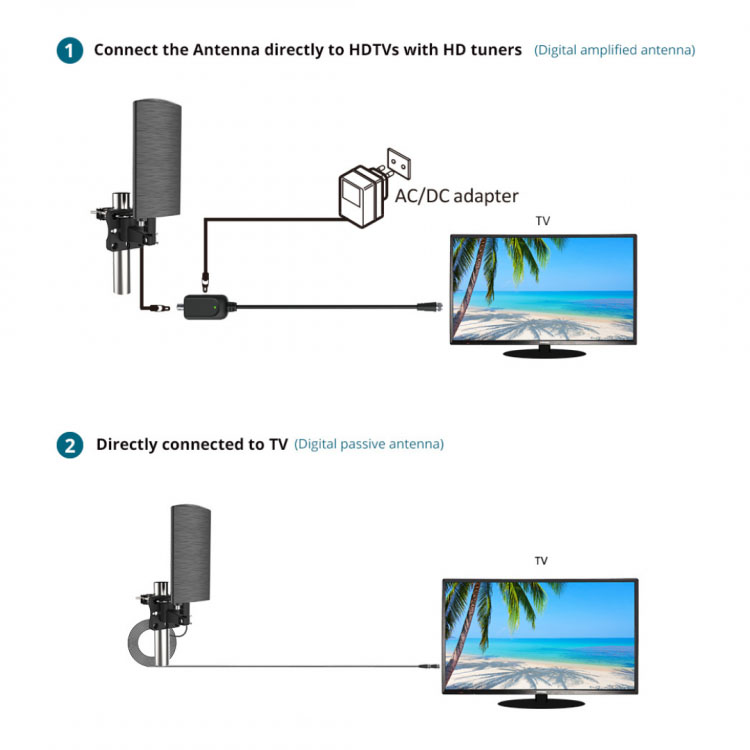 1 Connect the Antenna directly to HDTVs with HD tuners (Digital amplified antenna)

AC/DC adapter

TV

2 Directly connected to TV (Digital passive antenna)

TV