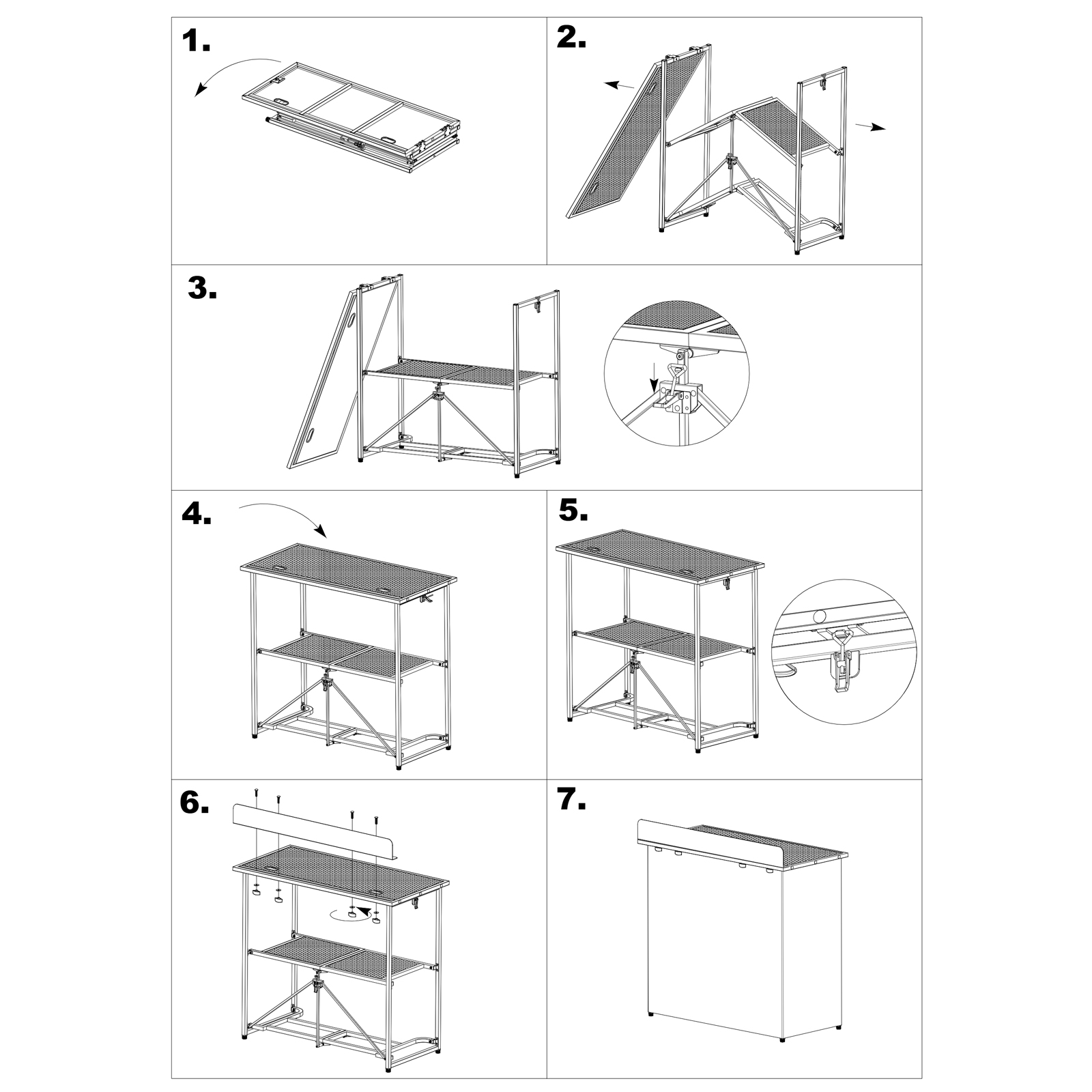 1.

2.

3.

4.

5.

6.

7.